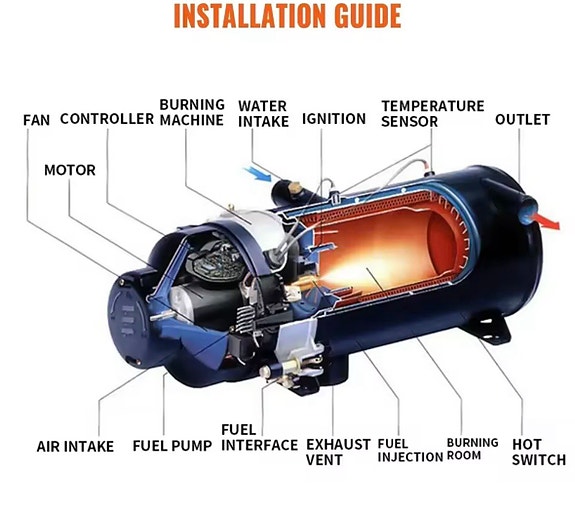 INSTALLATION GUIDE

FAN
CONTROLLER
BURNING MACHINE
WATER INTAKE
IGNITION
TEMPERATURE SENSOR
OUTLET
MOTOR

AIR INTAKE
FUEL PUMP
FUEL INTERFACE
EXHAUST VENT
FUEL INJECTION
BURNING ROOM
HOT SWITCH