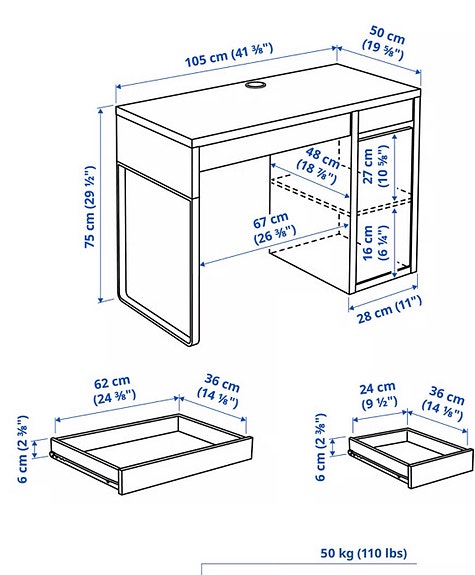 105 cm (41 ⅜")
50 cm (19 ⅝")
75 cm (29 ½")
48 cm (18 ⅞")
27 cm (10 ⅝")
67 cm (26 ⅜")
16 cm (6 ¼")
28 cm (11")
62 cm (24 ⅜")
36 cm (14 ⅛")
6 cm (2 ⅜")
24 cm (9 ½")
36 cm (14 ⅛")
6 cm (2 ⅜")
50 kg (110 lbs)