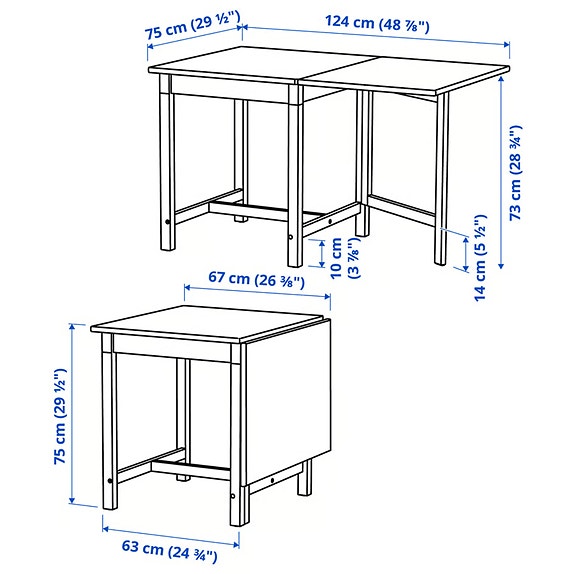 75 cm (29 ½")
124 cm (48 ⅞")
73 cm (28 ¾")
10 cm (3 ⅞")
14 cm (5 ½")
67 cm (26 ⅜")
75 cm (29 ½")
63 cm (24 ¾")