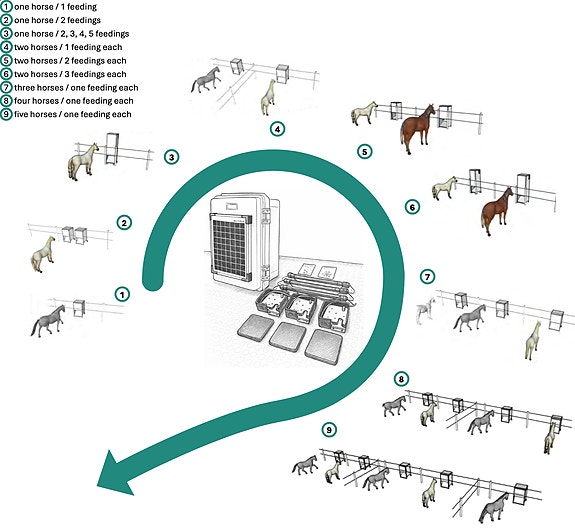 1 one horse / 1 feeding
2 one horse / 2 feedings
3 one horse / 2, 3, 4, 5 feedings
4 two horses / 1 feeding each
5 two horses / 2 feedings each
6 two horses / 3 feedings each
7 three horses / one feeding each
8 four horses / one feeding each
9 five horses / one feeding each

4

3

5

6

2

1

7

8

9