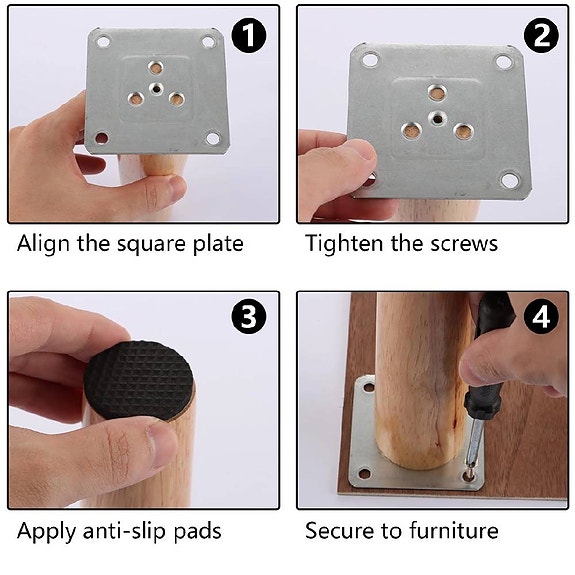 1
Align the square plate

2
Tighten the screws

3
Apply anti-slip pads

4
Secure to furniture