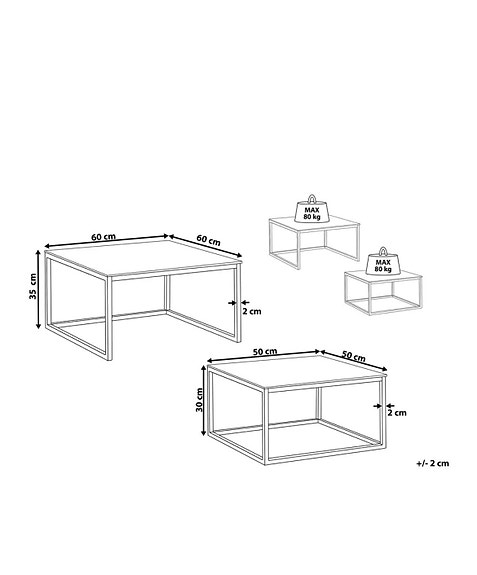 MAX
80 kg

MAX
80 kg

60 cm
60 cm
35 cm
2 cm

50 cm
50 cm
30 cm
2 cm

+/- 2 cm