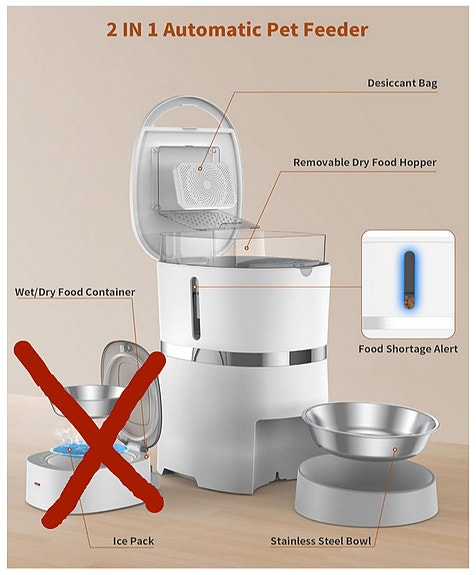 2 IN 1 Automatic Pet Feeder

Desiccant Bag

Removable Dry Food Hopper

Wet/Dry Food Container

Food Shortage Alert

Ice Pack

Stainless Steel Bowl