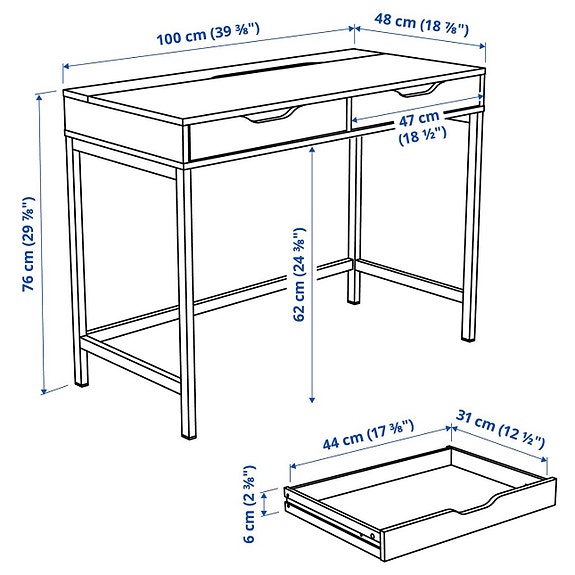 100 cm (39 ⅜")

48 cm (18 ⅞")

47 cm (18 ½")

76 cm (29 ⅞")

62 cm (24 ⅜")

44 cm (17 ⅜")

31 cm (12 ½")

6 cm (2 ⅜")