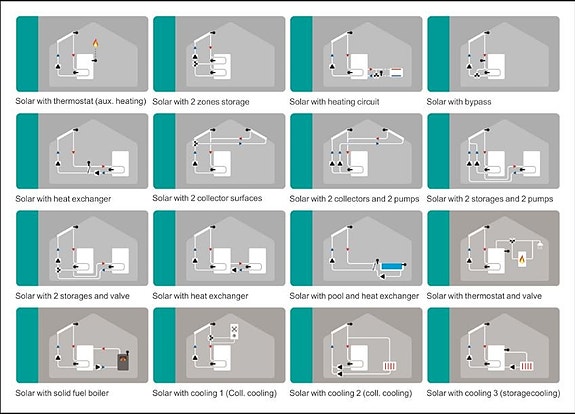 Solar with thermostat (aux. heating)

Solar with 2 zones storage

Solar with heating circuit

Solar with bypass

Solar with heat exchanger

Solar with 2 collector surfaces

Solar with 2 collectors and 2 pumps

Solar with 2 storages and 2 pumps

Solar with 2 storages and valve

Solar with heat exchanger

Solar with pool and heat exchanger

Solar with thermostat and valve

Solar with solid fuel boiler

Solar with cooling 1 (Coll. cooling)

Solar with cooling 2 (coll. cooling)

Solar with cooling 3 (storagecooling)