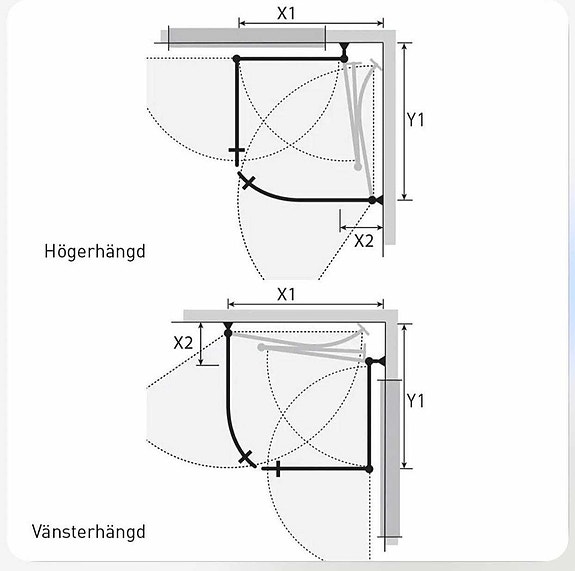 X1
Y1
X2
Högerhängd
X1
X2
Y1
Vänsterhängd