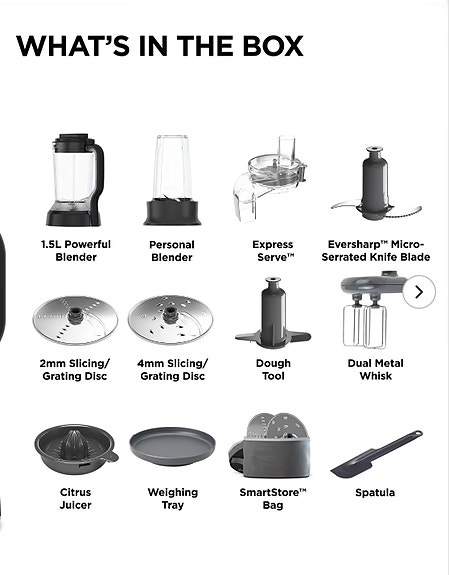 WHAT'S IN THE BOX

1.5L Powerful Blender

Personal Blender

Express Serve™

Eversharp™ Micro-Serrated Knife Blade

2mm Slicing/ Grating Disc

4mm Slicing/ Grating Disc

Dough Tool

Dual Metal Whisk

Citrus Juicer

Weighing Tray

SmartStore™ Bag

Spatula