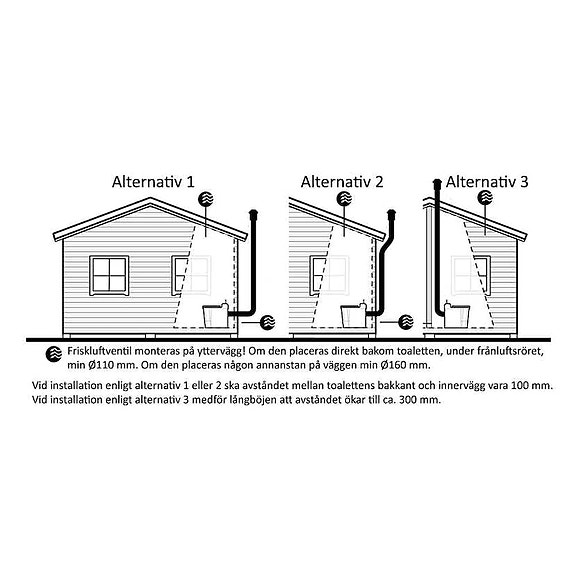 Alternativ 1

Alternativ 2

Alternativ 3

Friskluftventil monteras på yttervägg! Om den placeras direkt bakom toaletten, under frånluftsröret, min Ø110 mm. Om den placeras någon annanstan på väggen min Ø160 mm.

Vid installation enligt alternativ 1 eller 2 ska avståndet mellan toalettens bakkant och innervägg vara 100 mm.
Vid installation enligt alternativ 3 medför långböjen att avståndet ökar till ca. 300 mm.