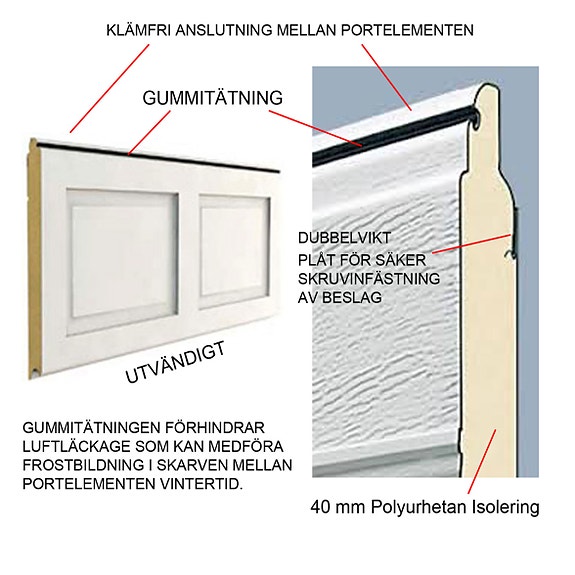 KLÄMFRI ANSLUTNING MELLAN PORTELEMENTEN

GUMMITÄTNING

DUBBELVIKT
PLÅT FÖR SÄKER SKRUVINFÄSTNING AV BESLAG

UTVÄNDIGT

GUMMITÄTNINGEN FÖRHINDRAR LUFTLÄCKAGE SOM KAN MEDFÖRA FROSTBILDNING I SKARVEN MELLAN PORTELEMENTEN VINTERTID.

40 mm Polyurhetan Isolering