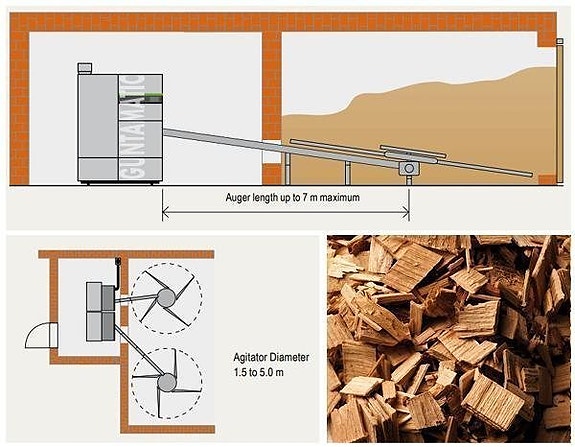 GUNTAMATIC

Auger length up to 7 m maximum

Agitator Diameter
1.5 to 5.0 m