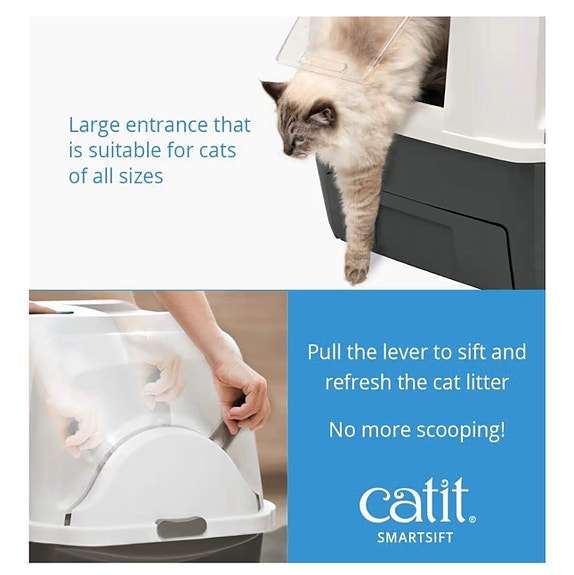 Large entrance that is suitable for cats of all sizes

Pull the lever to sift and refresh the cat litter

No more scooping!

catit®
SMARTSIFT