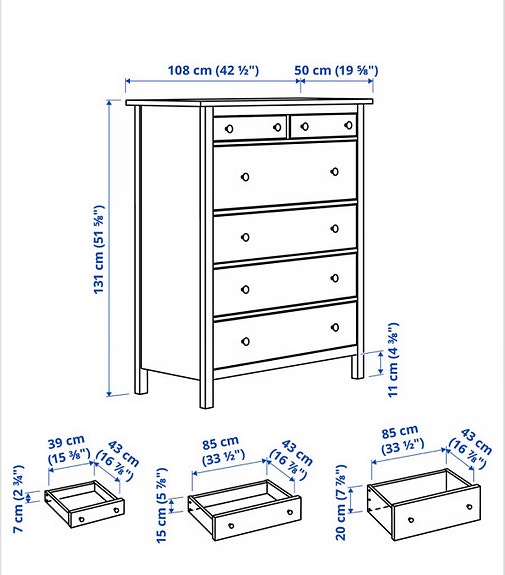 108 cm (42 ½")
50 cm (19 ⅝")
131 cm (51 ⅝")
11 cm (4 ⅜")

39 cm (15 ⅜")
43 cm (16 ⅞")
7 cm (2 ¾")

85 cm (33 ½")
43 cm (16 ⅞")
15 cm (5 ⅞")

85 cm (33 ½")
43 cm (16 ⅞")
20 cm (7 ⅞")