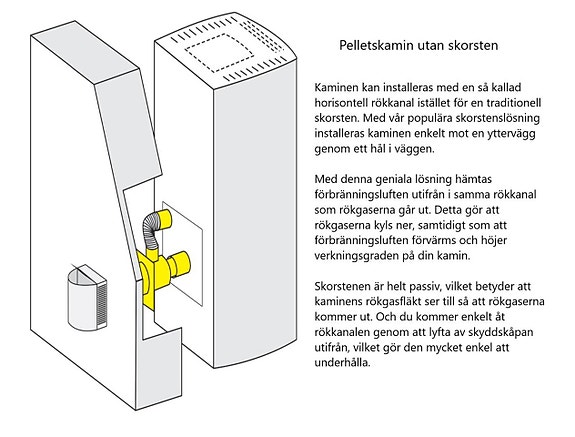 Pelletskamin utan skorsten

Kaminen kan installeras med en så kallad horisontell rökkanal istället för en traditionell skorsten. Med vår populära skorstenslösning installeras kaminen enkelt mot en yttervägg genom ett hål i väggen.

Med denna geniala lösning hämtas förbränningsluften utifrån i samma rökkanal som rökgaserna går ut. Detta gör att rökgaserna kyls ner, samtidigt som att förbränningsluften förvärms och höjer verkningsgraden på din kamin.

Skorstenen är helt passiv, vilket betyder att kaminens rökgasfläkt ser till så att rökgaserna kommer ut. Och du kommer enkelt åt rökkanalen genom att lyfta av skyddskåpan utifrån, vilket gör den mycket enkel att underhålla.