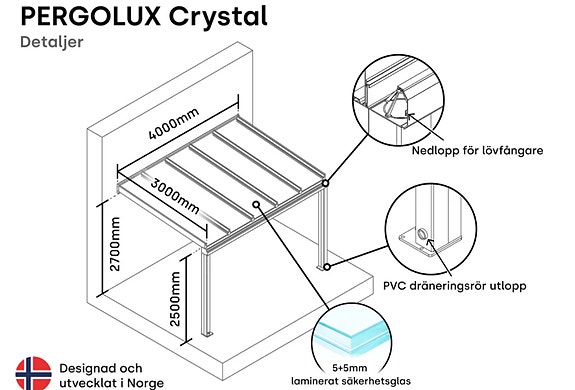 PERGOLUX Crystal
Detaljer

4000mm
3000mm
2700mm
2500mm

Nedlopp för lövfångare

PVC dräneringsrör utlopp

5+5mm
laminerat säkerhetsglas

Designad och utvecklat i Norge