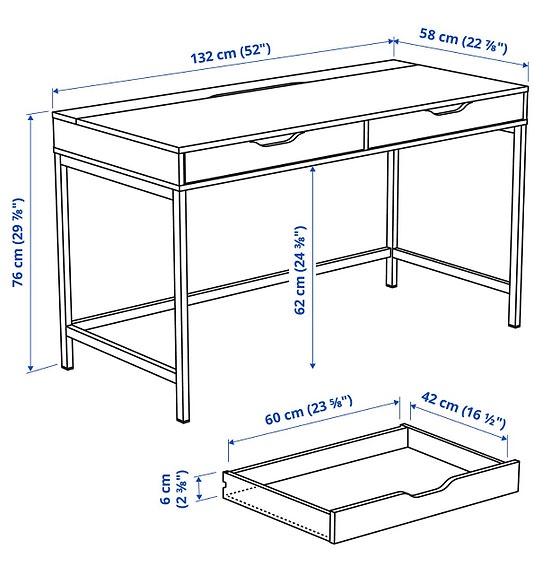 132 cm (52")

58 cm (22 ⅞")

76 cm (29 ⅞")

62 cm (24 ⅜")

60 cm (23 ⅝")

42 cm (16 ½")

6 cm (2 ⅜")