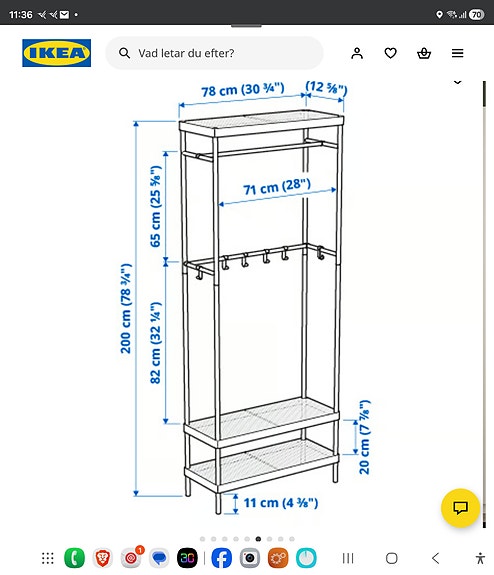 11:36

70

IKEA

Vad letar du efter?

78 cm (30 ¾")

(12 ⅝")

71 cm (28")

65 cm (25 ⅝")

200 cm (78 ¾")

82 cm (32 ¼")

20 cm (7 ⅞")

11 cm (4 ⅜")

1