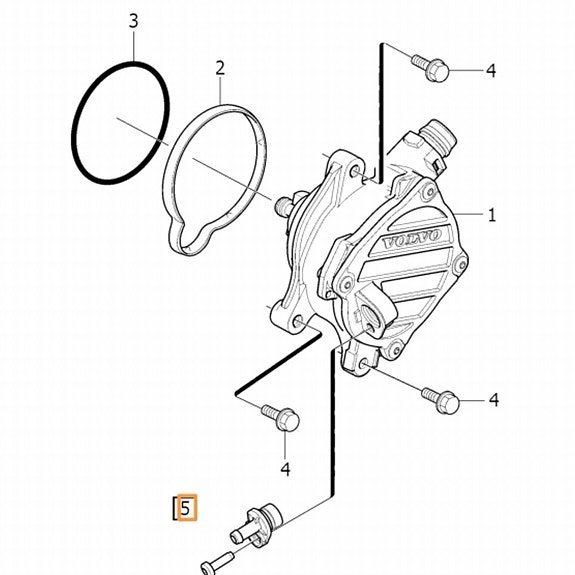 3
2
4
1
VOLVO
4
4
5