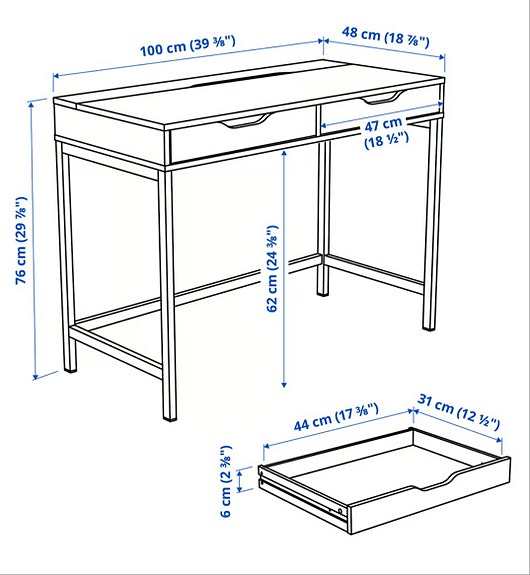 100 cm (39 ⅜")
48 cm (18 ⅞")
47 cm (18 ½")
76 cm (29 ⅞")
62 cm (24 ⅜")
44 cm (17 ⅜")
31 cm (12 ½")
6 cm (2 ⅜")