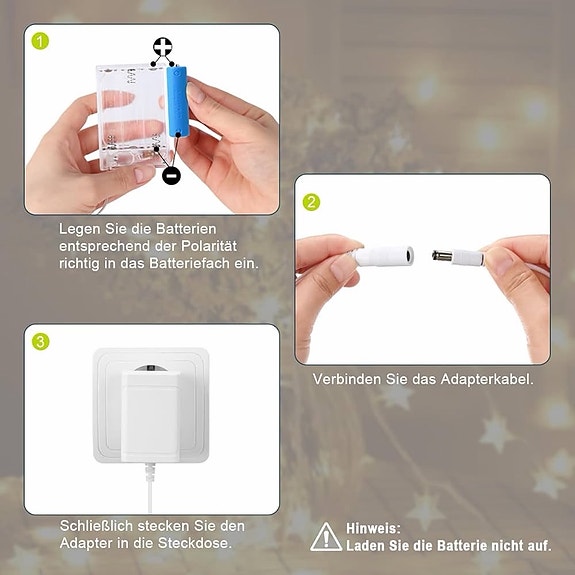 1

+

−

Legen Sie die Batterien entsprechend der Polarität richtig in das Batteriefach ein.

2

Verbinden Sie das Adapterkabel.

3

Schließlich stecken Sie den Adapter in die Steckdose.

Hinweis:
Laden Sie die Batterie nicht auf.