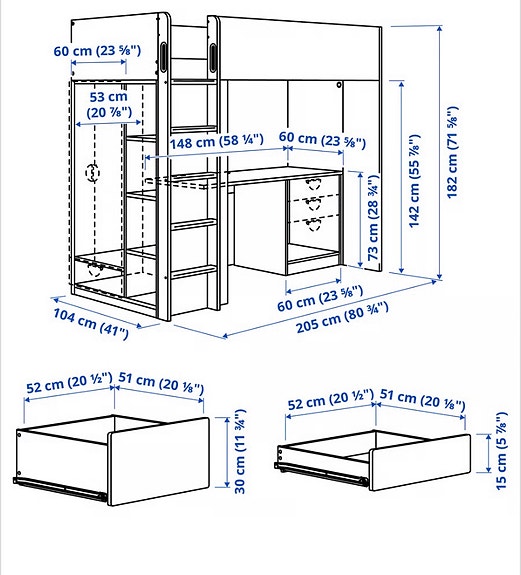 60 cm (23 ⅝")

53 cm (20 ⅞")

148 cm (58 ¼")

60 cm (23 ⅝")

73 cm (28 ¾")

142 cm (55 ⅞")

182 cm (71 ⅝")

60 cm (23 ⅝")

104 cm (41")

205 cm (80 ¾")

52 cm (20 ½")

51 cm (20 ⅛")

30 cm (11 ¾")

52 cm (20 ½")

51 cm (20 ⅛")

15 cm (5 ⅞")