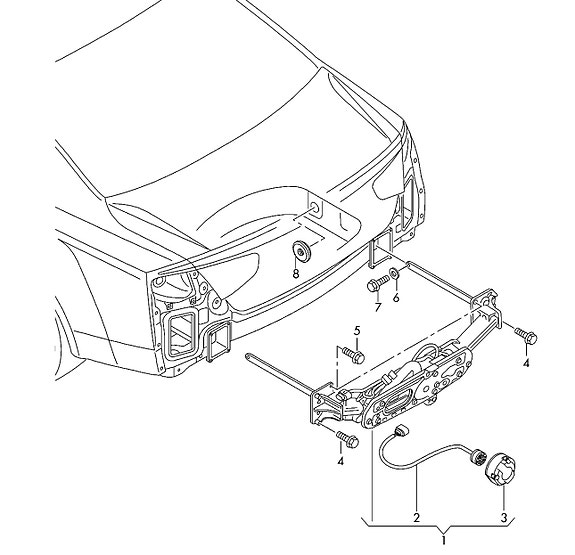 8
7
6
5
4
4
2
3
1