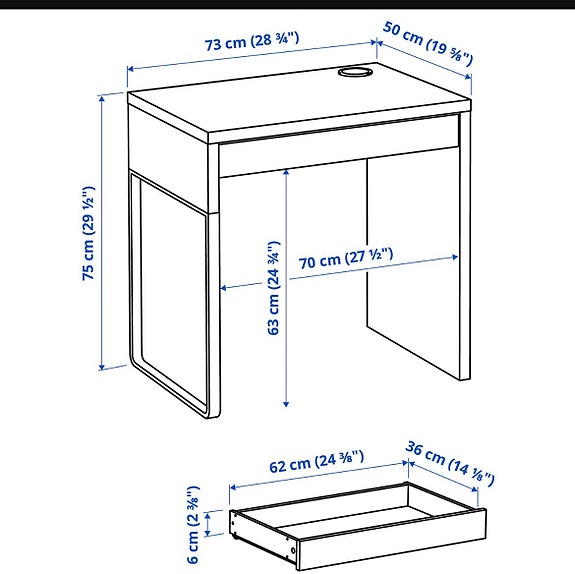 73 cm (28 ¾")
50 cm (19 ⅝")
75 cm (29 ½")
63 cm (24 ¾")
70 cm (27 ½")
62 cm (24 ⅜")
36 cm (14 ⅛")
6 cm (2 ⅜")