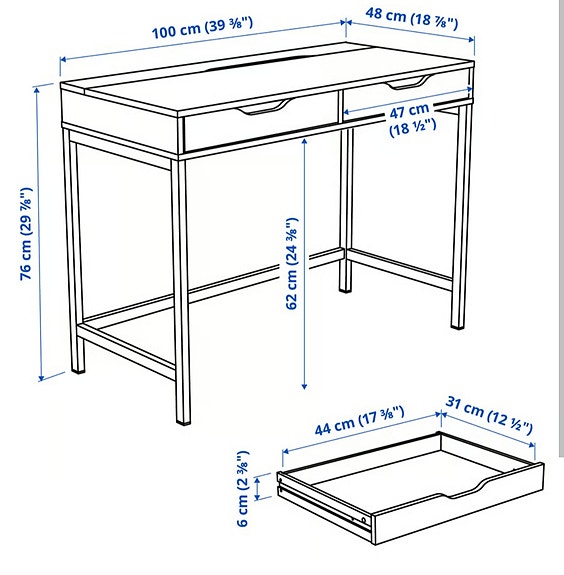 100 cm (39 ⅜")
48 cm (18 ⅞")
47 cm (18 ½")
76 cm (29 ⅞")
62 cm (24 ⅜")
44 cm (17 ⅜")
31 cm (12 ½")
6 cm (2 ⅜")