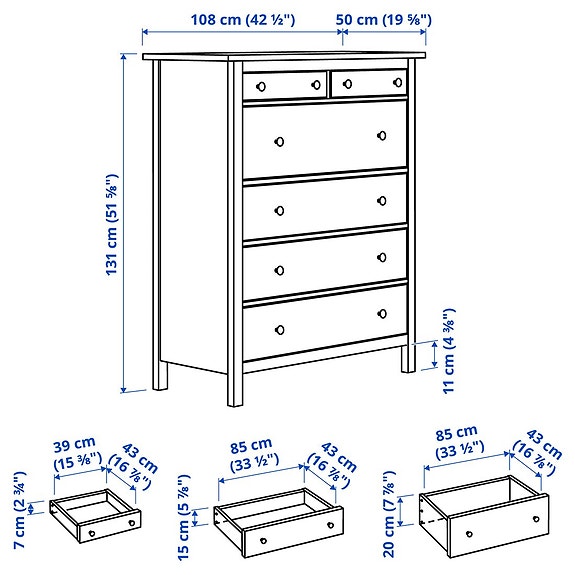 108 cm (42 ½")
50 cm (19 ⅝")
131 cm (51 ⅝")
11 cm (4 ⅜")

39 cm (15 ⅜")
43 cm (16 ⅞")
7 cm (2 ¾")

85 cm (33 ½")
43 cm (16 ⅞")
15 cm (5 ⅞")

85 cm (33 ½")
43 cm (16 ⅞")
20 cm (7 ⅞")