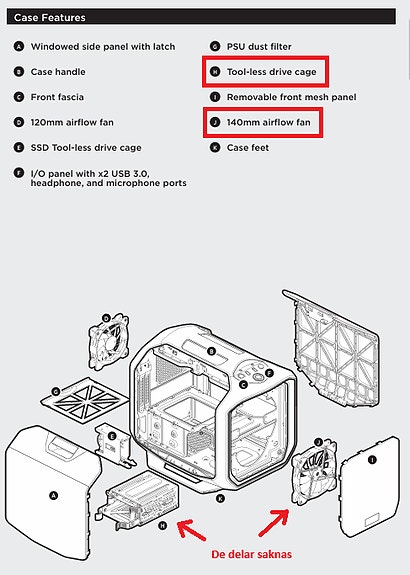 Case Features

A Windowed side panel with latch

B Case handle

C Front fascia

D 120mm airflow fan

E SSD Tool-less drive cage

F I/O panel with x2 USB 3.0, headphone, and microphone ports

G PSU dust filter

H Tool-less drive cage

I Removable front mesh panel

J 140mm airflow fan

K Case feet

D

B

F

C

G

E

J

I

A

K

H

De delar saknas