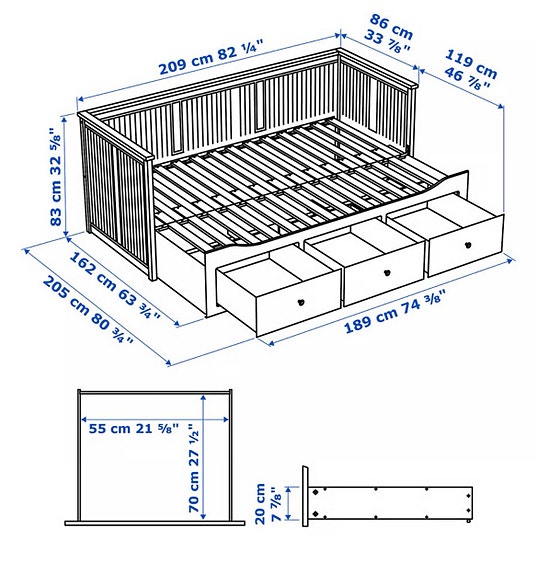 209 cm 82 ¼"

86 cm 33 ⅞"

119 cm 46 ⅞"

83 cm 32 ⅝"

162 cm 63 ¾"

205 cm 80 ¾"

189 cm 74 ⅜"

55 cm 21 ⅝"

70 cm 27 ½"

20 cm 7 ⅞"