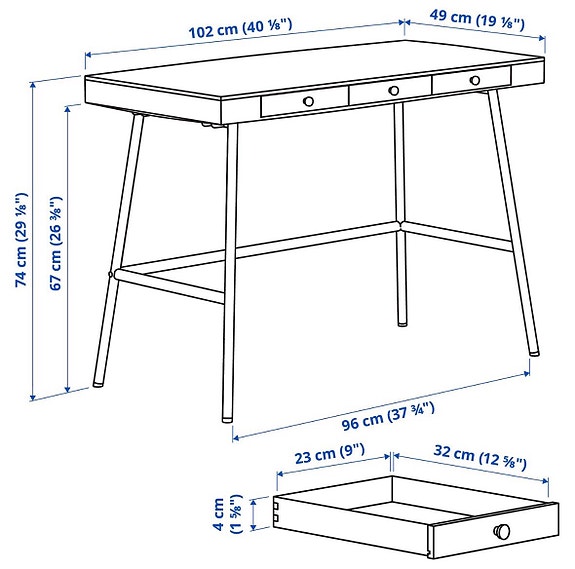 102 cm (40 ⅛")
49 cm (19 ⅛")
74 cm (29 ⅛")
67 cm (26 ⅜")
96 cm (37 ¾")
23 cm (9")
32 cm (12 ⅝")
4 cm (1 ⅝")