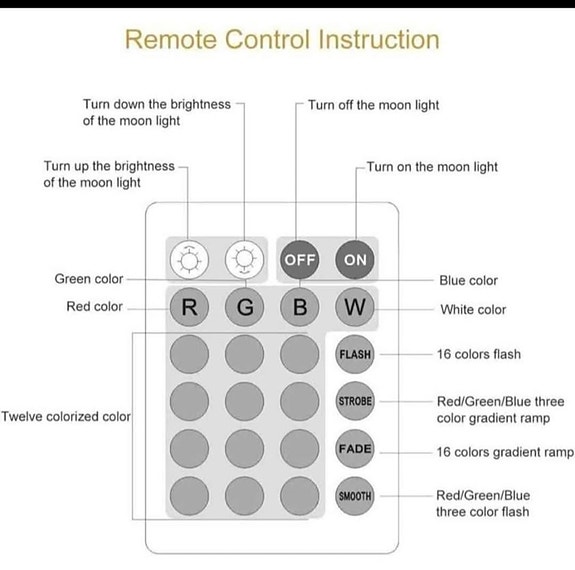 Remote Control Instruction

Turn down the brightness of the moon light

Turn off the moon light

Turn up the brightness of the moon light

Turn on the moon light

OFF
ON

Green color

Blue color

Red color

R
G
B
W

White color

FLASH
16 colors flash

STROBE
Red/Green/Blue three color gradient ramp

Twelve colorized color

FADE
16 colors gradient ramp

SMOOTH
Red/Green/Blue three color flash