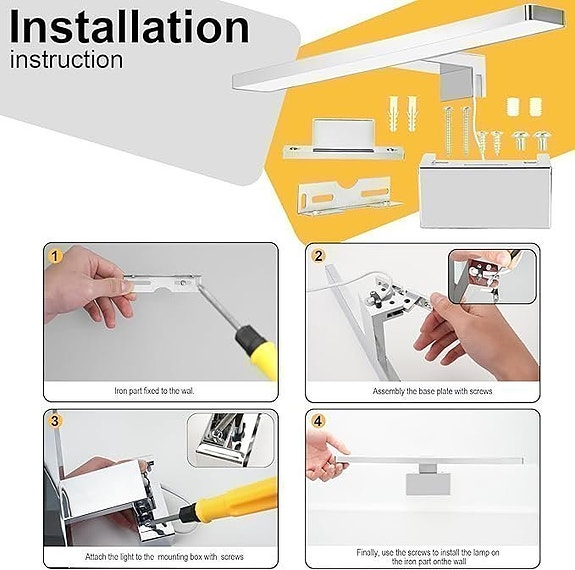 Installation
instruction

1

Iron part fixed to the wal.

2

Assembly the base plate with screws

3

Attach the light to the mounting box with screws

4

Finally, use the screws to install the lamp on the iron part onthe wall