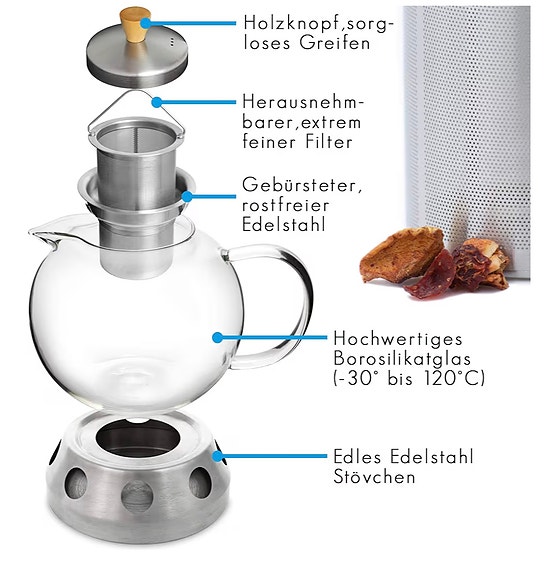 Holzknopf,sorgloses Greifen

Herausnehmbarer,extrem feiner Filter

Gebürsteter, rostfreier Edelstahl

Hochwertiges Borosilikatglas (-30° bis 120°C)

Edles Edelstahl Stövchen