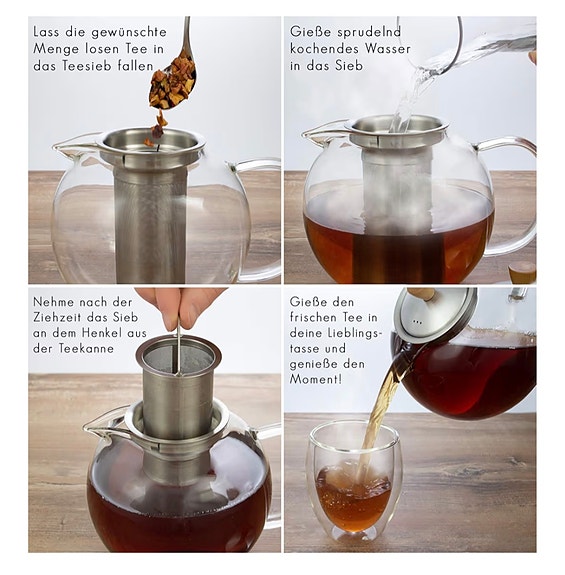 Lass die gewünschte Menge losen Tee in das Teesieb fallen

Gieße sprudelnd kochendes Wasser in das Sieb

Nehme nach der Ziehzeit das Sieb an dem Henkel aus der Teekanne

Gieße den frischen Tee in deine Lieblingstasse und genieße den Moment!