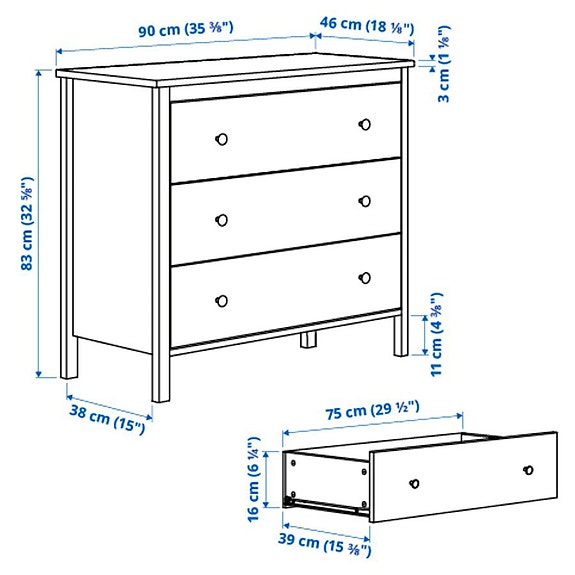 90 cm (35 ⅜")
46 cm (18 ⅛")
3 cm (1 ⅛")
83 cm (32 ⅝")
11 cm (4 ⅜")
38 cm (15")
75 cm (29 ½")
16 cm (6 ¼")
39 cm (15 ⅜")