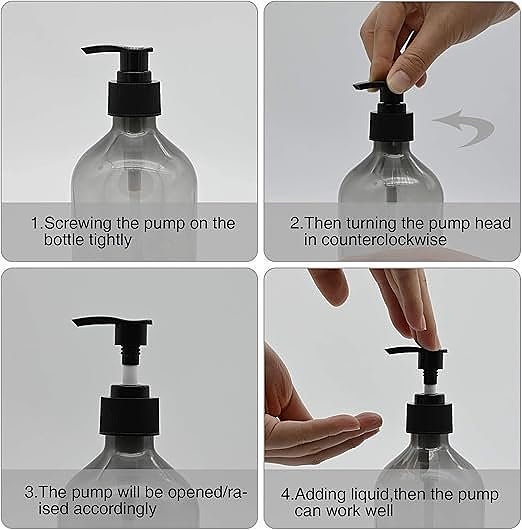 1.Screwing the pump on the bottle tightly

2.Then turning the pump head in counterclockwise

3.The pump will be opened/raised accordingly

4.Adding liquid,then the pump can work well