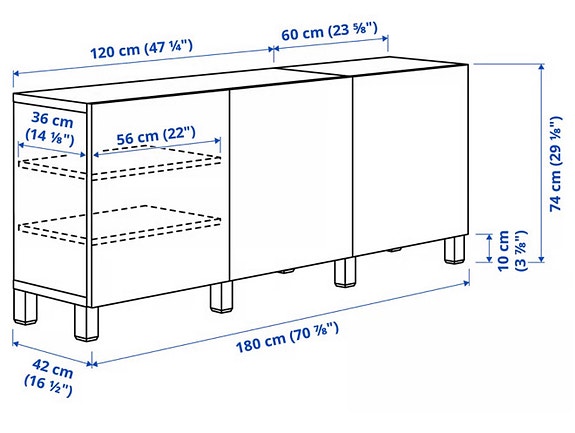 120 cm (47 ¼")
60 cm (23 ⅝")
36 cm
(14 ⅛")
56 cm (22")
74 cm (29 ⅛")
10 cm
(3 ⅞")
180 cm (70 ⅞")
42 cm
(16 ½")