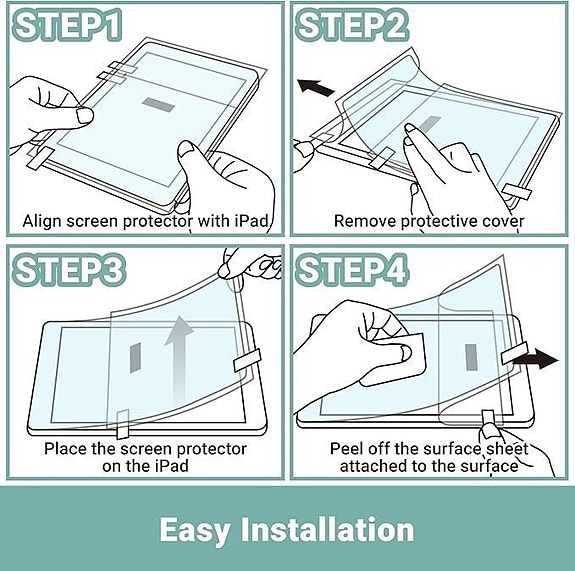 STEP1

Align screen protector with iPad

STEP2

Remove protective cover

STEP3

Place the screen protector on the iPad

STEP4

Peel off the surface sheet attached to the surface

Easy Installation