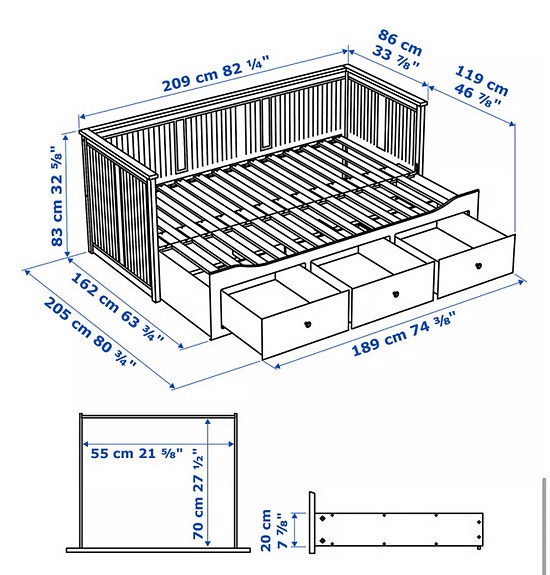 209 cm 82 ¼"

86 cm 33 ⅞"

119 cm 46 ⅞"

83 cm 32 ⅝"

162 cm 63 ¾"

205 cm 80 ¾"

189 cm 74 ⅜"

55 cm 21 ⅝"

70 cm 27 ½"

20 cm 7 ⅞"