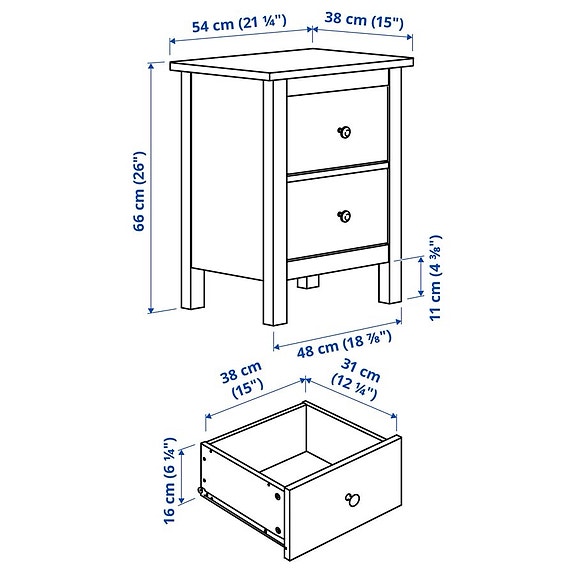 54 cm (21 ¼")
38 cm (15")
66 cm (26")
11 cm (4 ⅜")
48 cm (18 ⅞")
38 cm (15")
31 cm (12 ¼")
16 cm (6 ¼")