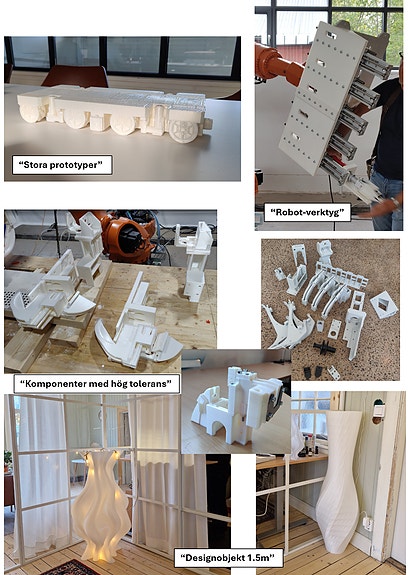 "Stora prototyper"

"Robot-verktyg"

"Komponenter med hög tolerans"

"Designobjekt 1.5m"