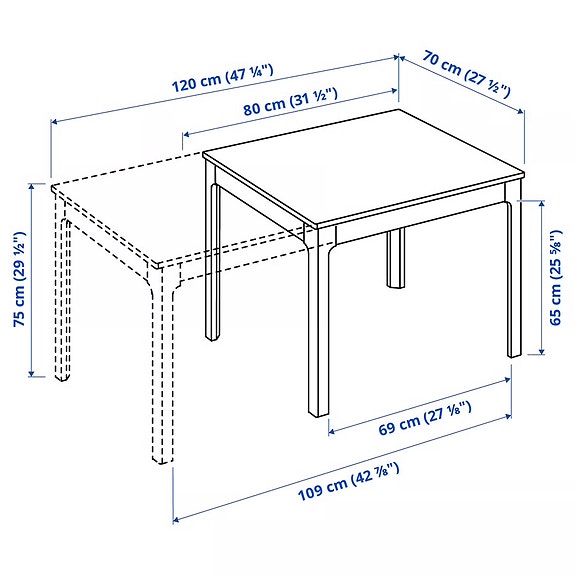 120 cm (47 ¼")

70 cm (27 ½")

80 cm (31 ½")

75 cm (29 ½")

65 cm (25 ⅝")

69 cm (27 ⅛")

109 cm (42 ⅞")