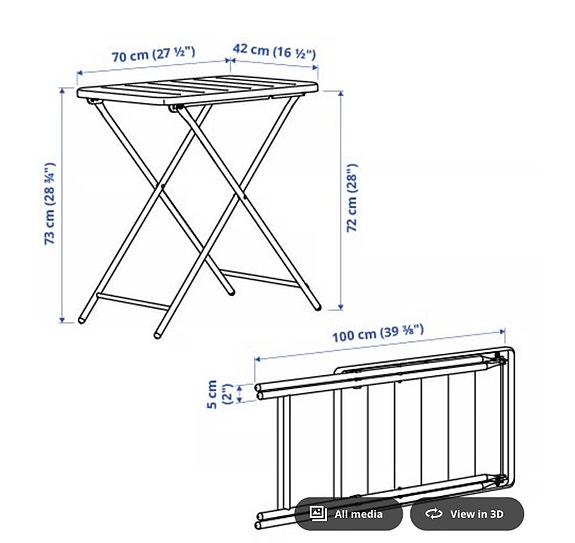 70 cm (27 ½")
42 cm (16 ½")
73 cm (28 ¾")
72 cm (28")
100 cm (39 ⅜")
5 cm
(2")
All media
View in 3D