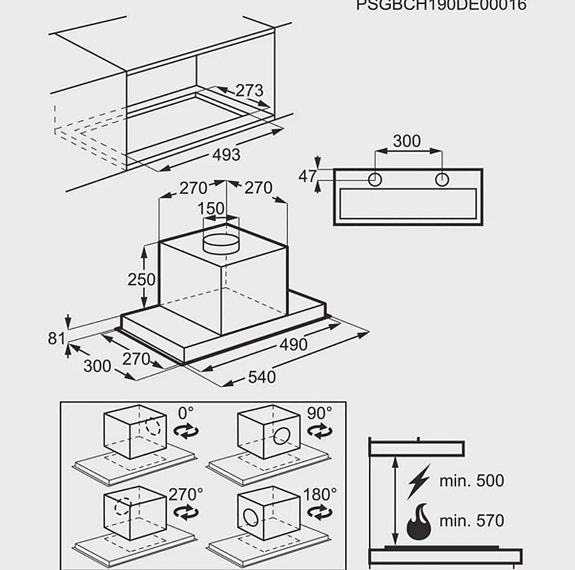 PSGBCH190DE00016

273
493

300
47

270
270
150
250
81
300
270
490
540

0°
90°
270°
180°

min. 500
min. 570