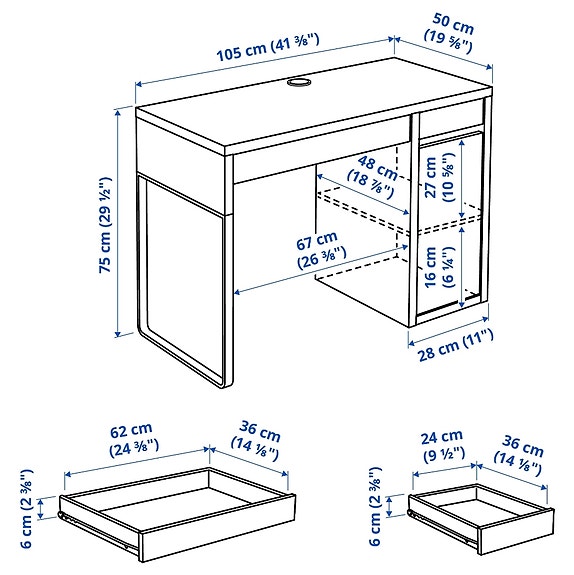 105 cm (41 ⅜")
50 cm (19 ⅝")
75 cm (29 ½")
48 cm (18 ⅞")
27 cm (10 ⅝")
67 cm (26 ⅜")
16 cm (6 ¼")
28 cm (11")

62 cm (24 ⅜")
36 cm (14 ⅛")
6 cm (2 ⅜")

24 cm (9 ½")
36 cm (14 ⅛")
6 cm (2 ⅜")