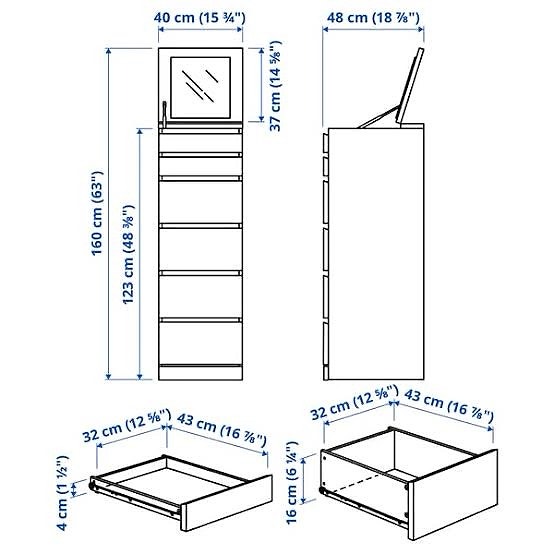 40 cm (15 ¾")
48 cm (18 ⅞")
37 cm (14 ⅝")
160 cm (63")
123 cm (48 ⅜")
32 cm (12 ⅝")
43 cm (16 ⅞")
4 cm (1 ½")
32 cm (12 ⅝")
43 cm (16 ⅞")
16 cm (6 ¼")