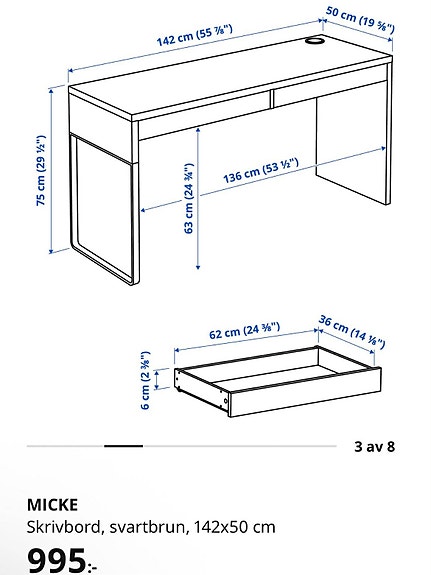 142 cm (55 ⅞")

50 cm (19 ⅝")

75 cm (29 ½")

63 cm (24 ¾")

136 cm (53 ½")

62 cm (24 ⅜")

36 cm (14 ⅛")

6 cm (2 ⅜")

3 av 8

MICKE

Skrivbord, svartbrun, 142x50 cm

995:-