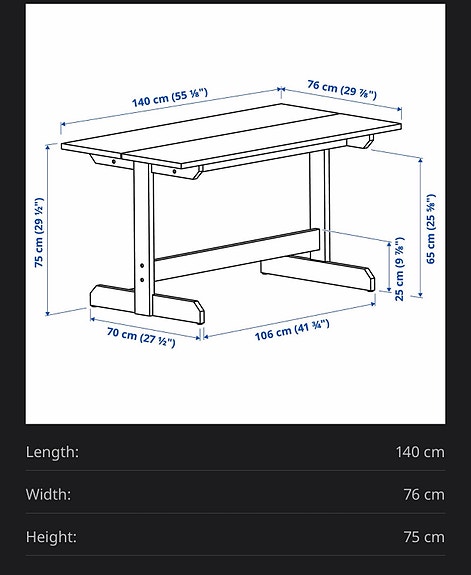 140 cm (55 ⅛")
76 cm (29 ⅞")
75 cm (29 ½")
65 cm (25 ⅝")
25 cm (9 ⅞")
70 cm (27 ½")
106 cm (41 ¾")

| Length: | 140 cm |
|---|---|
| Width: | 76 cm |
| Height: | 75 cm |