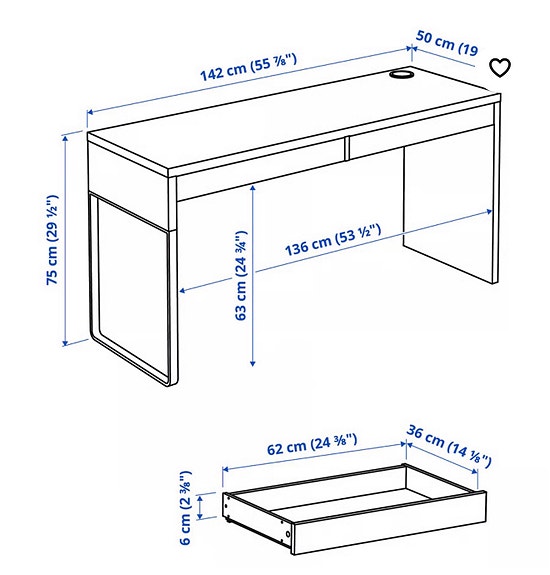 142 cm (55 ⅞")

50 cm (19

75 cm (29 ½")

63 cm (24 ¾")

136 cm (53 ½")

62 cm (24 ⅜")

36 cm (14 ⅛")

6 cm (2 ⅜")